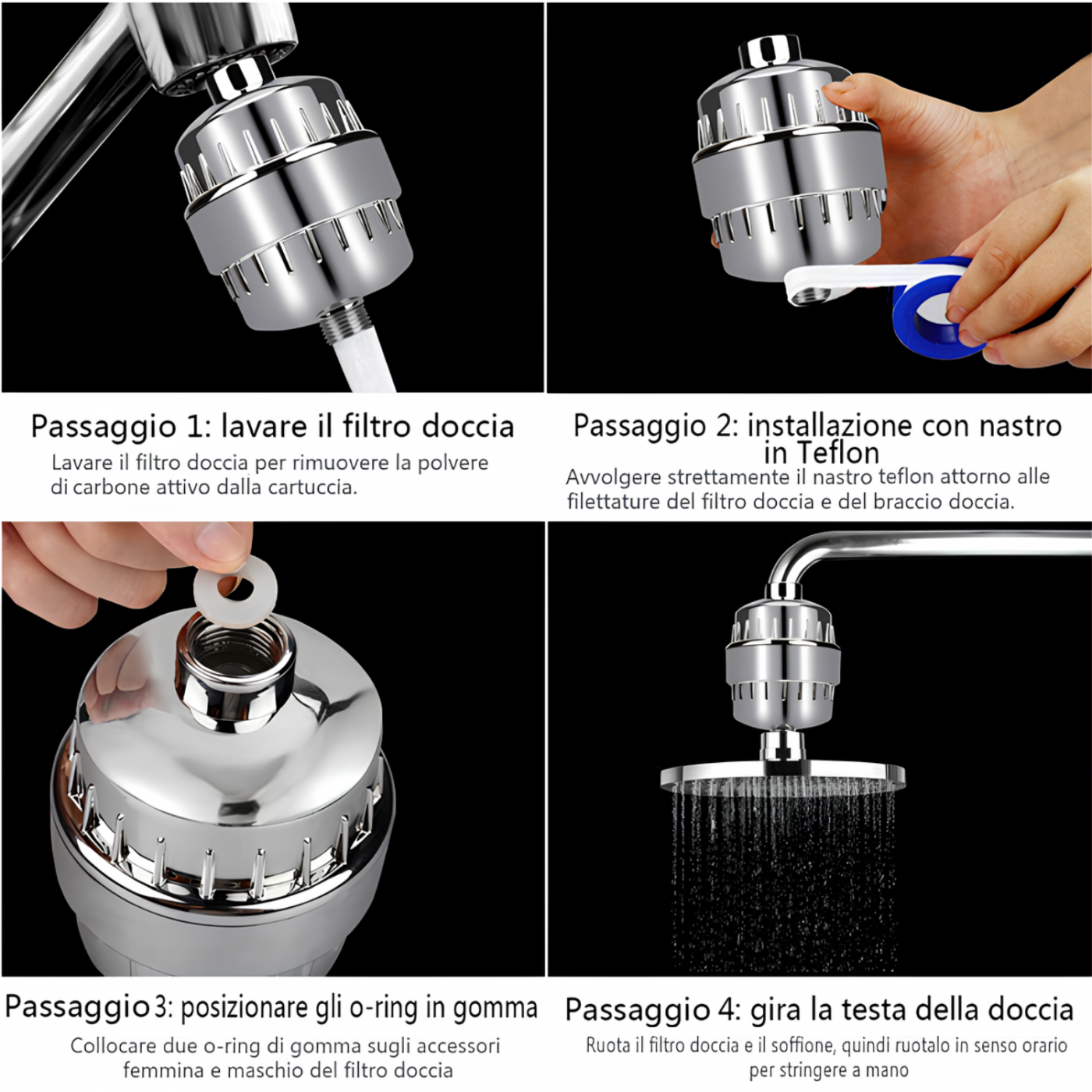 Passaggio 1: lavare il filtro doccia
Lavare il filtro doccia per rimuovere la polvere di carbone attivo dalla cartuccia.

Passaggio 2: installazione con nastro in Teflon
Avvolgere strettamente il nastro teflon attorno alle filettature del filtro doccia e del braccio doccia.

Passaggio 3: posizionare gli o-ring in gomma
Collocare due o-ring di gomma sugli accessori femmina e maschio del filtro doccia

Passaggio 4: gira la testa della doccia
Ruota il filtro doccia e il soffione, quindi ruotalo in senso orario per stringere a mano